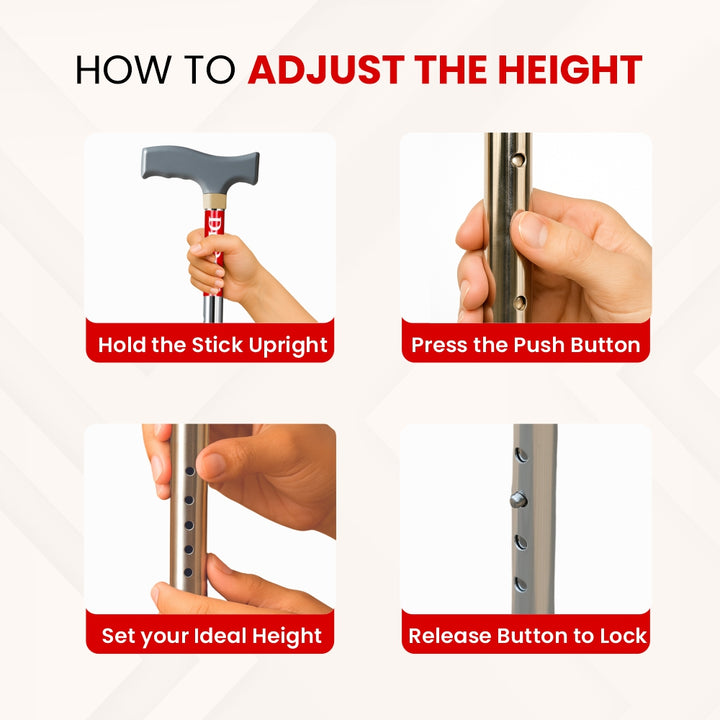 HOW TO ADJUST THE HEIGHT

Hold the Stick Upright

Press the Push Button

Set your Ideal Height

Release Button to Lock