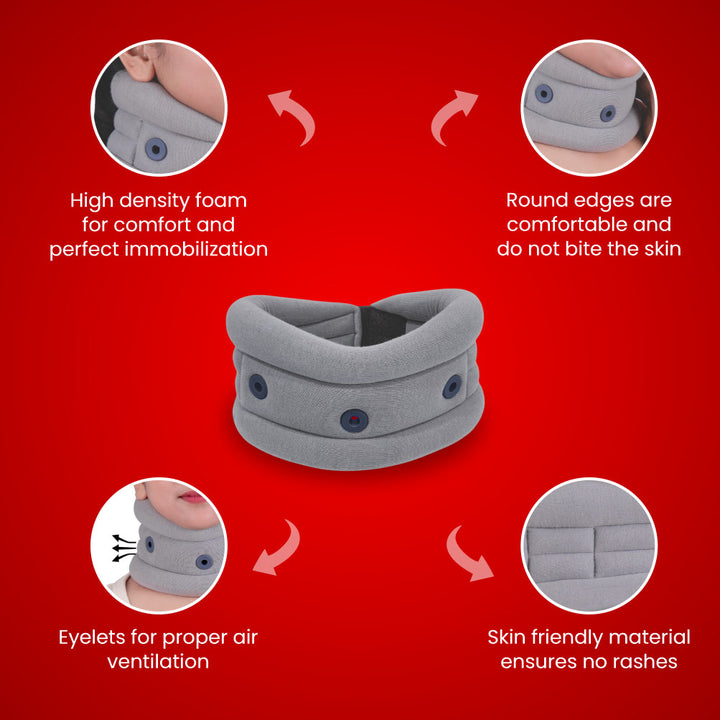 High density foam for comfort and perfect immobilization

Round edges are comfortable and do not bite the skin

Eyelets for proper air ventilation

Skin friendly material ensures no rashes